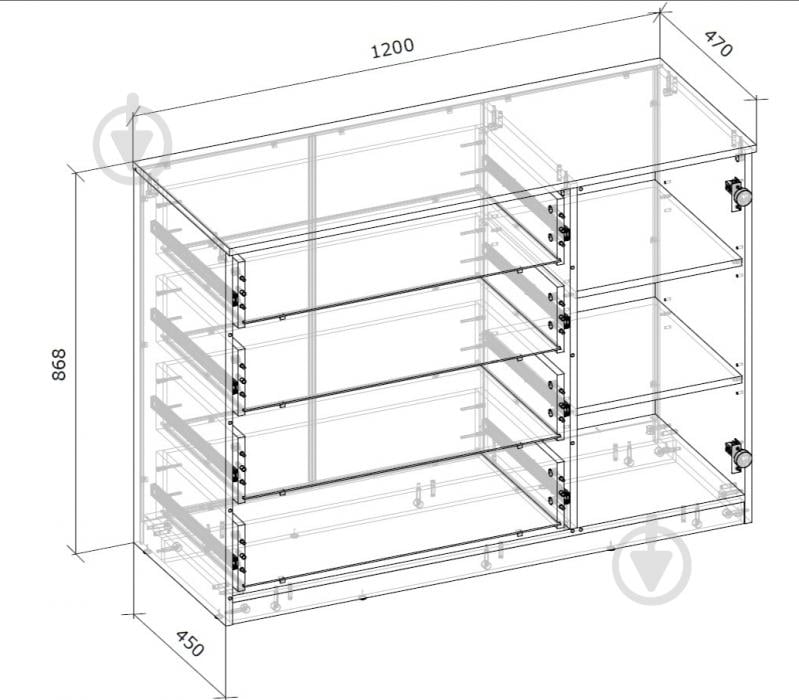 1200
470
868
450