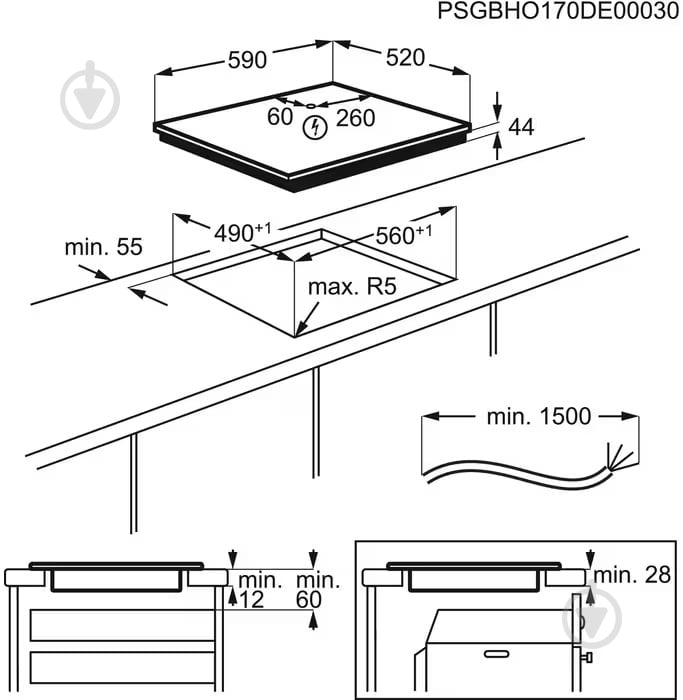 PSGBHO170DE00030

590

520

60

260

44

$490^{+1}$

$560^{+1}$

min. 55

max. R5

min. 1500

min. 12

min. 60

min. 28