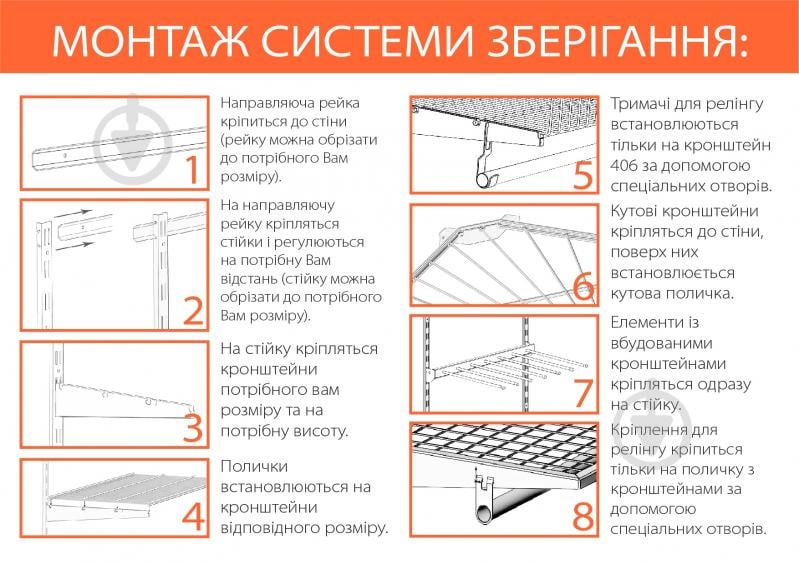 МОНТАЖ СИСТЕМИ ЗБЕРІГАННЯ:

1

Направляюча рейка кріпиться до стіни (рейку можна обрізати до потрібного Вам розміру).

2

На направляючу рейку кріпляться стійки і регулюються на потрібну Вам відстань (стійку можна обрізати до потрібного Вам розміру).

3

На стійку кріпляться кронштейни потрібного вам розміру та на потрібну висоту.

4

Полички встановлюються на кронштейни відповідного розміру.

5

Тримачі для релінгу встановлюються тільки на кронштейн 406 за допомогою спеціальних отворів.

6

Кутові кронштейни кріпляться до стіни, поверх них встановлюється кутова поличка.

7

Елементи із вбудованими кронштейнами кріпляться одразу на стійку.

8

Кріплення для релінгу кріпиться тільки на поличку з кронштейнами за допомогою спеціальних отворів.