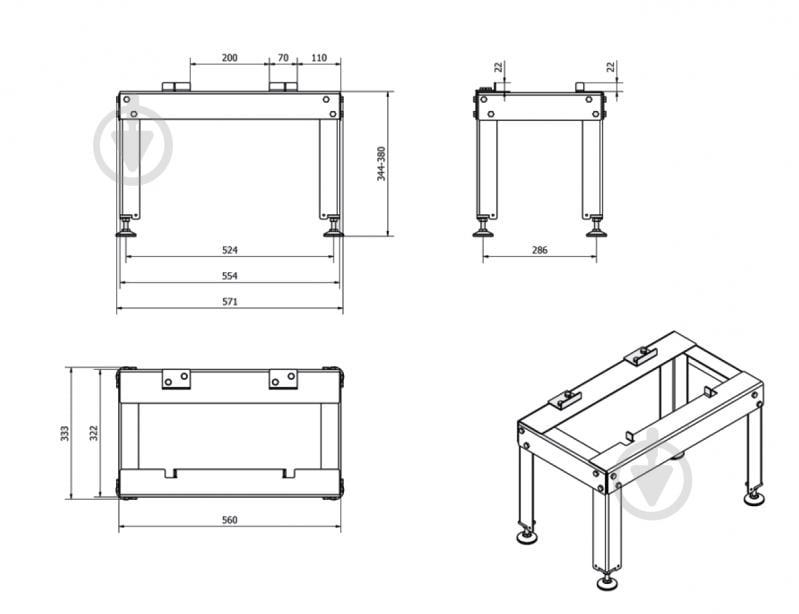 200
70
110
344-380
524
554
571
22
22
286
333
322
560