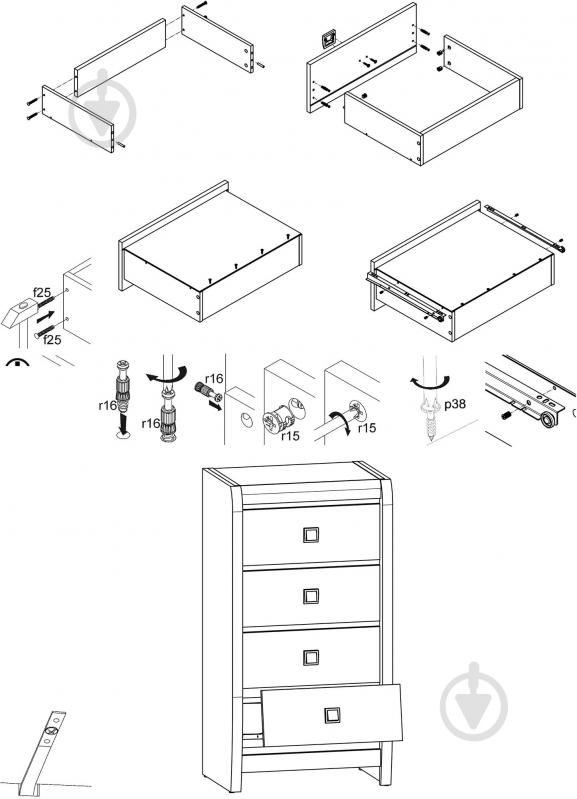 f25
f25
r16
r16
r16
r15
r15
p38