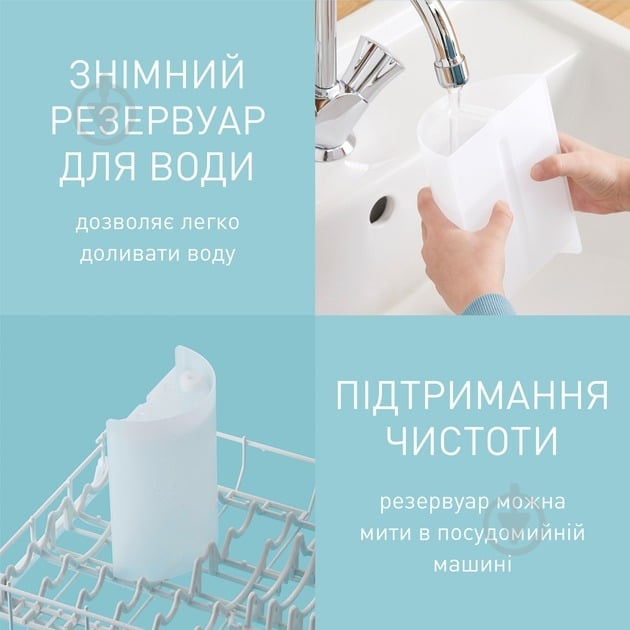 ЗНІМНИЙ РЕЗЕРВУАР ДЛЯ ВОДИ

дозволяє легко доливати воду

ПІДТРИМАННЯ ЧИСТОТИ

резервуар можна мити в посудомийній машині