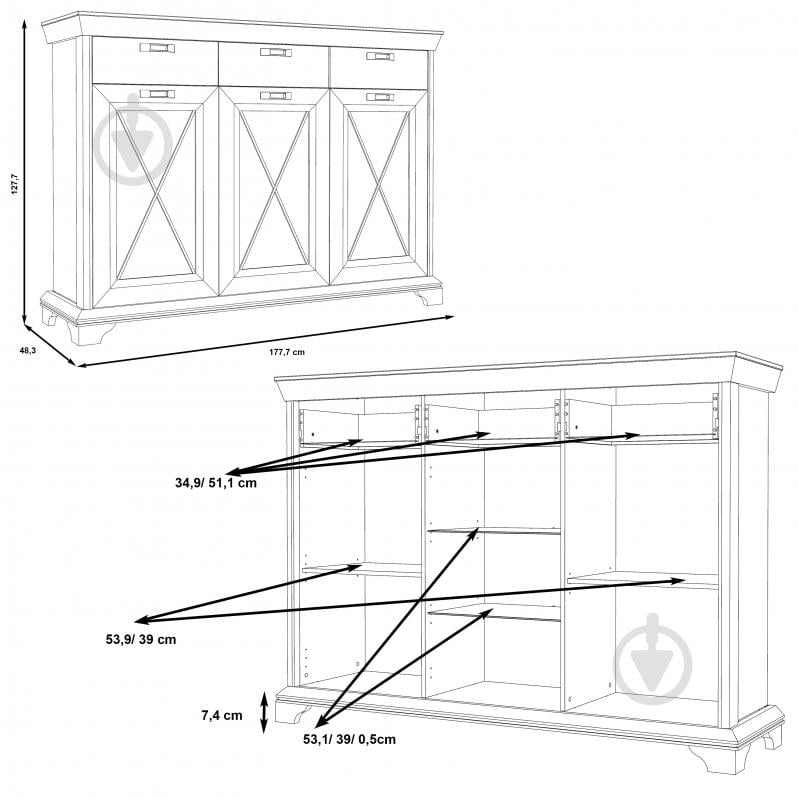 127,7

48,3

177,7 cm

34,9/ 51,1 cm

53,9/ 39 cm

7,4 cm

53,1/ 39/ 0,5cm