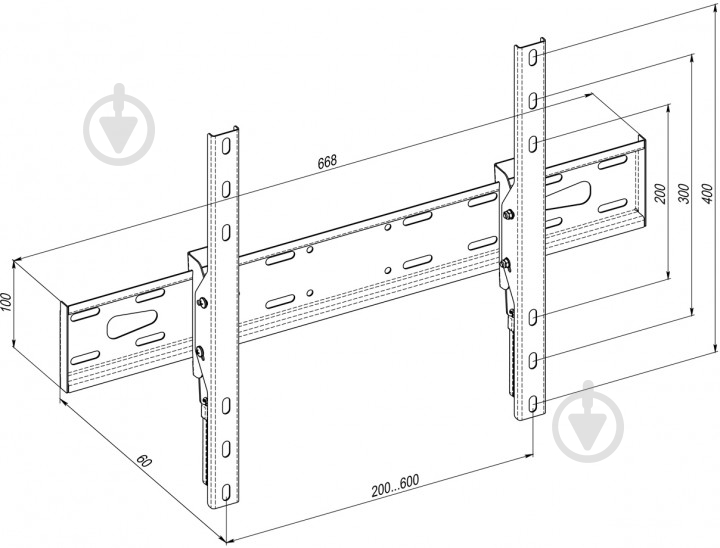 668
200
300
400
100
60
200...600