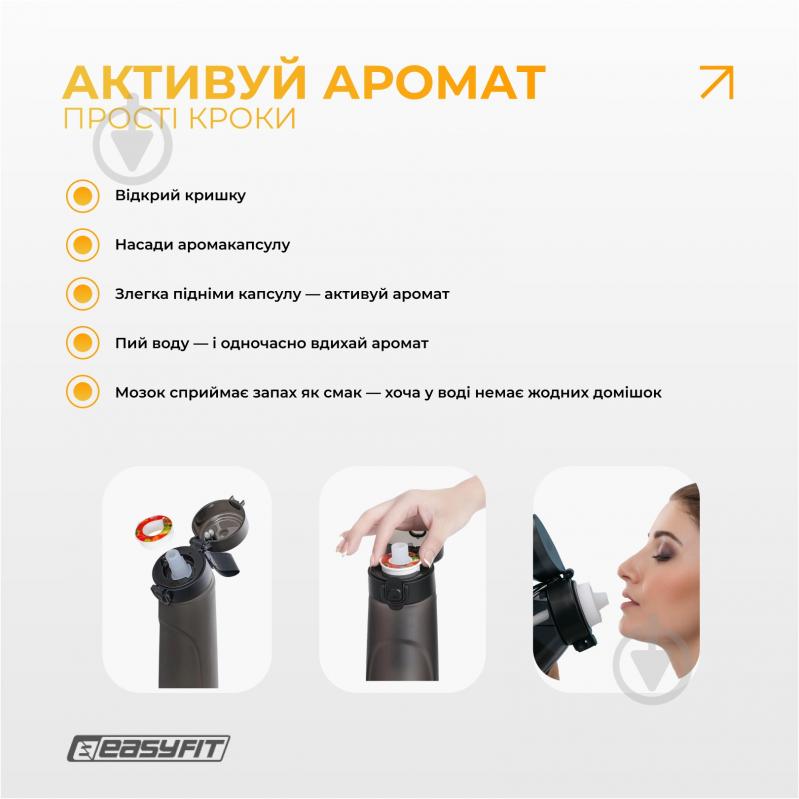 АКТИВУЙ АРОМАТ
ПРОСТІ КРОКИ

Відкрий кришку

Насади аромакапсулу

Злегка підніми капсулу — активуй аромат

Пий воду — і одночасно вдихай аромат

Мозок сприймає запах як смак — хоча у воді немає жодних домішок

EASYFIT