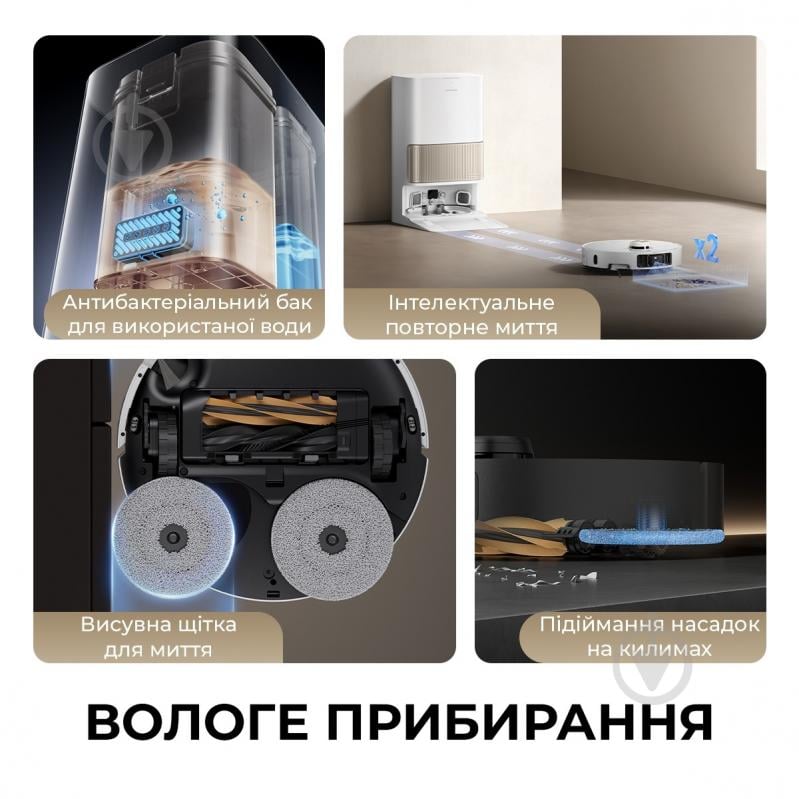 Антибактеріальний бак для використаної води

Інтелектуальне повторне миття

x2

Висувна щітка для миття

Підіймання насадок на килимах

ВОЛОГЕ ПРИБИРАННЯ