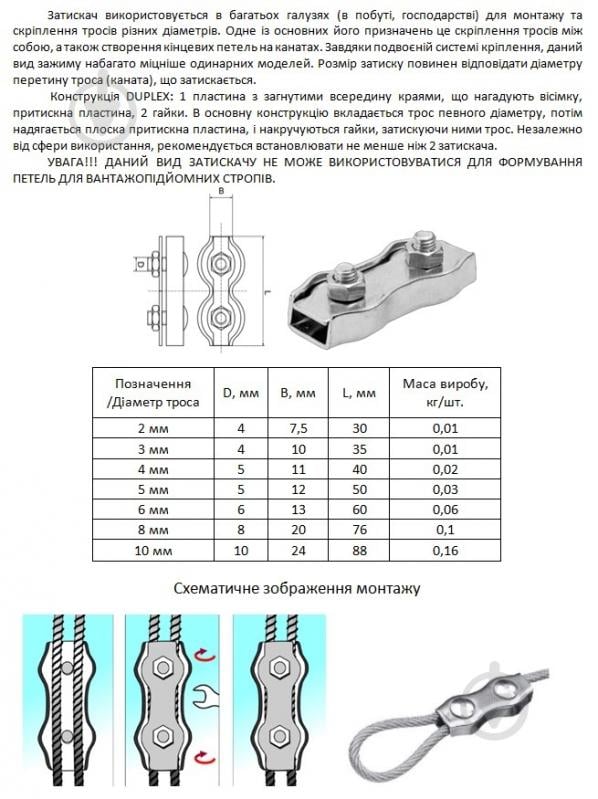 Затискач використовується в багатьох галузях (в побуті, господарстві) для монтажу та скріплення тросів різних діаметрів. Одне із основних його призначень це скріплення тросів між собою, а також створення кінцевих петель на канатах. Завдяки подвоєній системі кріплення, даний вид зажиму набагато міцніше одинарних моделей. Розмір затиску повинен відповідати діаметру перетину троса (каната), що затискається.

Конструкція DUPLEX: 1 пластина з загнутими всередину краями, що нагадують вісімку, притискна пластина, 2 гайки. В основну конструкцію вкладається трос певного діаметру, потім надягається плоска притискна пластина, і накручуються гайки, затискуючи ними трос. Незалежно від сфери використання, рекомендується встановлювати не менше ніж 2 затискача.

УВАГА!!! ДАНИЙ ВИД ЗАТИСКАЧУ НЕ МОЖЕ ВИКОРИСТОВУВАТИСЯ ДЛЯ ФОРМУВАННЯ ПЕТЕЛЬ ДЛЯ ВАНТАЖОПІДЙОМНИХ СТРОПІВ.

B
d
L

| Позначення /Діаметр троса | D, мм | B, мм | L, мм | Маса виробу, кг/шт. |
|---|---|---|---|---|
| 2 мм | 4 | 7,5 | 30 | 0,01 |
| 3 мм | 4 | 10 | 35 | 0,01 |
| 4 мм | 5 | 11 | 40 | 0,02 |
| 5 мм | 5 | 12 | 50 | 0,03 |
| 6 мм | 6 | 13 | 60 | 0,06 |
| 8 мм | 8 | 20 | 76 | 0,1 |
| 10 мм | 10 | 24 | 88 | 0,16 |

Схематичне зображення монтажу