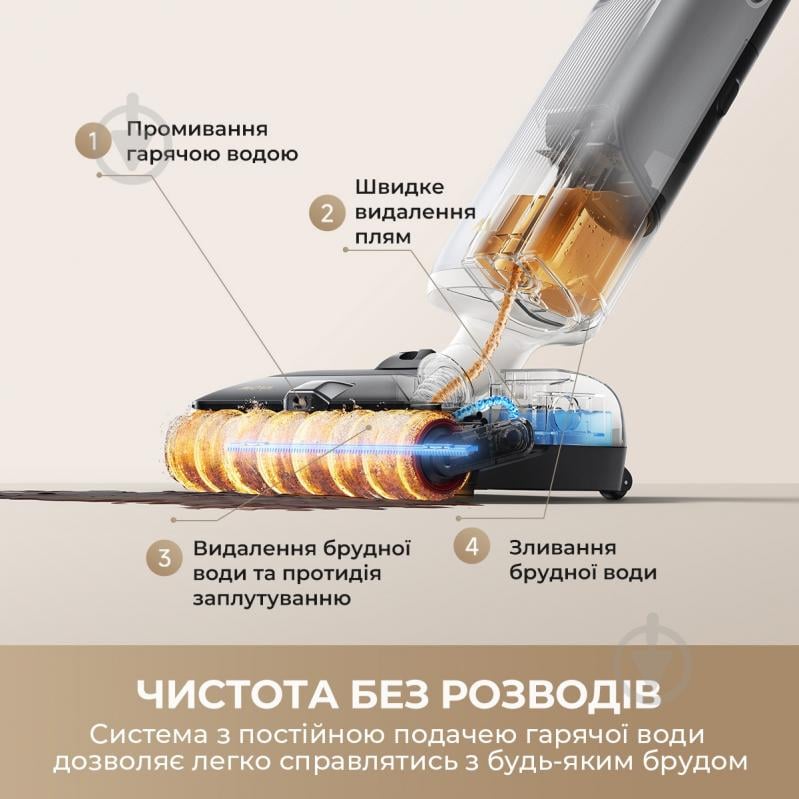 1 Промивання гарячою водою

2 Швидке видалення плям

3 Видалення брудної води та протидія заплутуванню

4 Зливання брудної води

ЧИСТОТА БЕЗ РОЗВОДІВ
Система з постійною подачею гарячої води дозволяє легко справлятись з будь-яким брудом