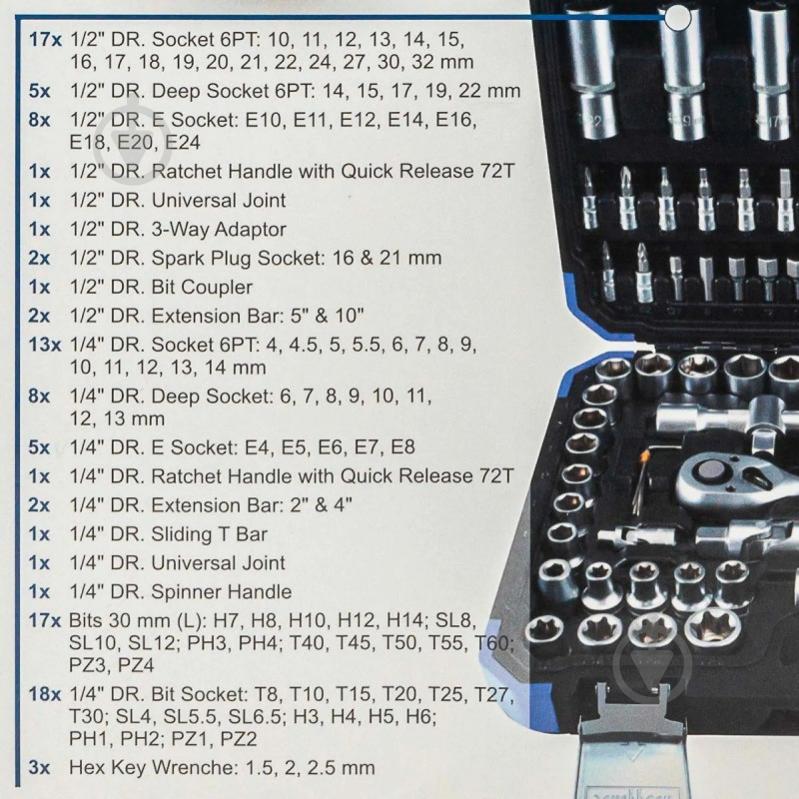 17x 1/2" DR. Socket 6PT: 10, 11, 12, 13, 14, 15, 16, 17, 18, 19, 20, 21, 22, 24, 27, 30, 32 mm
5x 1/2" DR. Deep Socket 6PT: 14, 15, 17, 19, 22 mm
8x 1/2" DR. E Socket: E10, E11, E12, E14, E16, E18, E20, E24
1x 1/2" DR. Ratchet Handle with Quick Release 72T
1x 1/2" DR. Universal Joint
1x 1/2" DR. 3-Way Adaptor
2x 1/2" DR. Spark Plug Socket: 16 & 21 mm
1x 1/2" DR. Bit Coupler
2x 1/2" DR. Extension Bar: 5" & 10"
13x 1/4" DR. Socket 6PT: 4, 4.5, 5, 5.5, 6, 7, 8, 9, 10, 11, 12, 13, 14 mm
8x 1/4" DR. Deep Socket: 6, 7, 8, 9, 10, 11, 12, 13 mm
5x 1/4" DR. E Socket: E4, E5, E6, E7, E8
1x 1/4" DR. Ratchet Handle with Quick Release 72T
2x 1/4" DR. Extension Bar: 2" & 4"
1x 1/4" DR. Sliding T Bar
1x 1/4" DR. Universal Joint
1x 1/4" DR. Spinner Handle
17x Bits 30 mm (L): H7, H8, H10, H12, H14; SL8, SL10, SL12; PH3, PH4; T40, T45, T50, T55, T60; PZ3, PZ4
18x 1/4" DR. Bit Socket: T8, T10, T15, T20, T25, T27, T30; SL4, SL5.5, SL6.5; H3, H4, H5, H6; PH1, PH2; PZ1, PZ2
3x Hex Key Wrenche: 1.5, 2, 2.5 mm