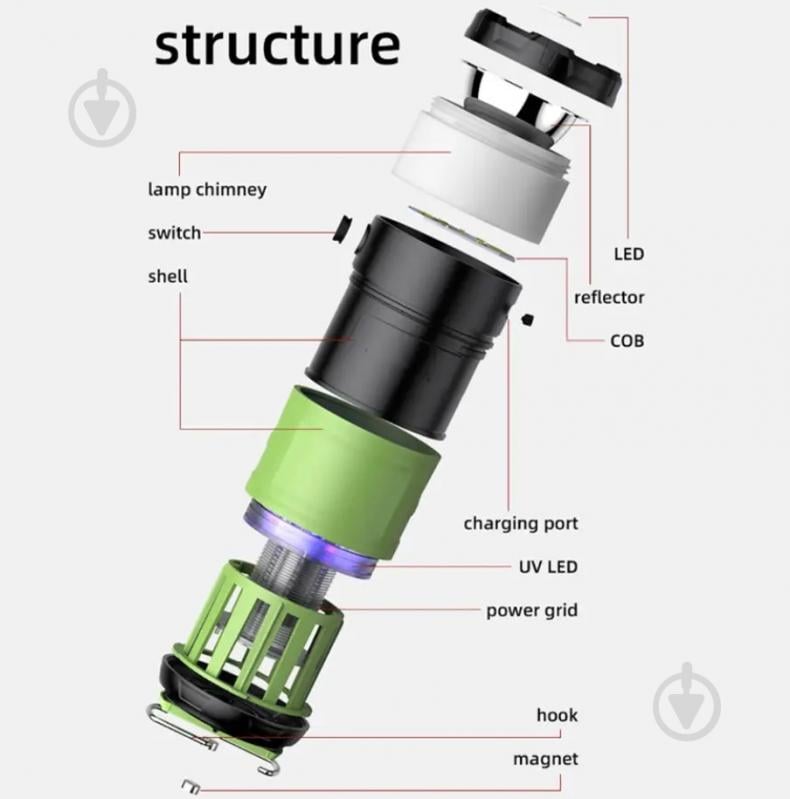 structure

lamp chimney

switch

shell

LED

reflector

COB

charging port

UV LED

power grid

hook

magnet