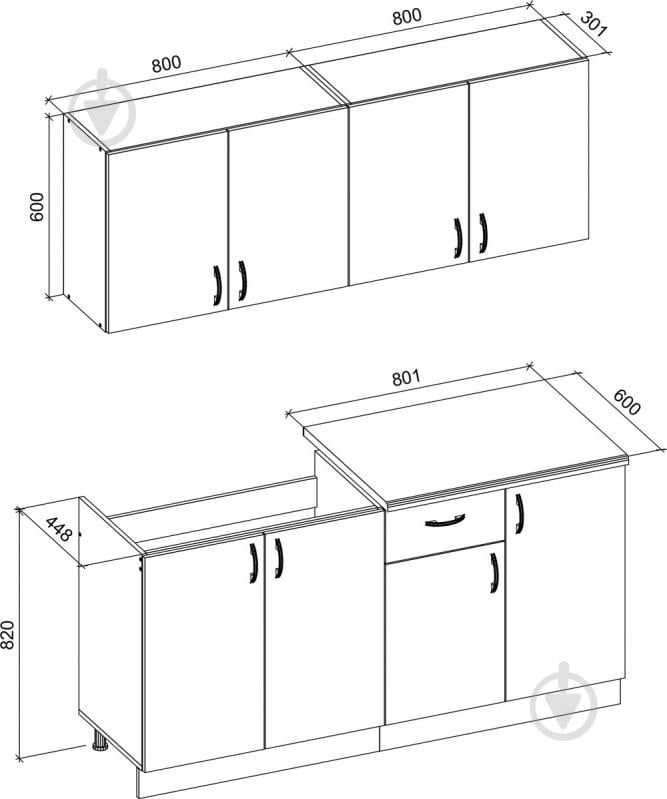 800
800
301
600
801
600
448
820