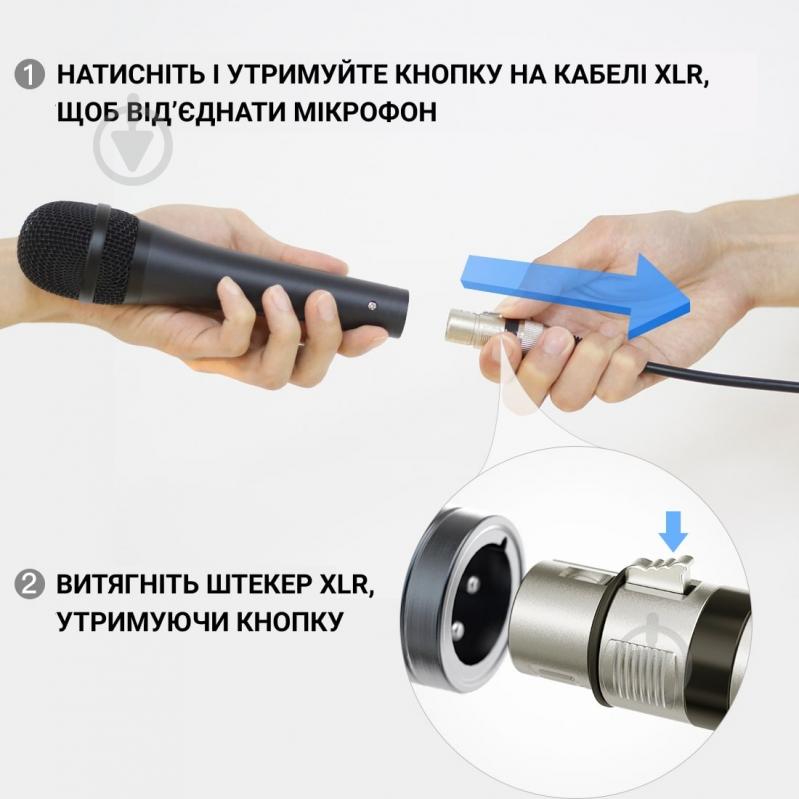 1 НАТИСНІТЬ І УТРИМУЙТЕ КНОПКУ НА КАБЕЛІ XLR, ЩОБ ВІД'ЄДНАТИ МІКРОФОН

2 ВИТЯГНІТЬ ШТЕКЕР XLR, УТРИМУЮЧИ КНОПКУ