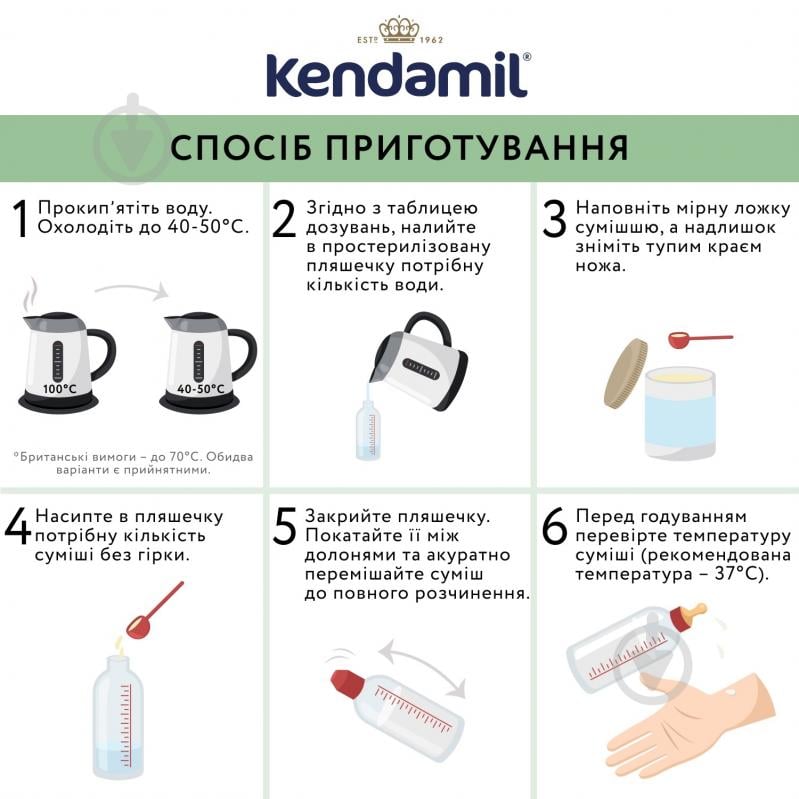 ESTD 1962
Kendamil®

СПОСІБ ПРИГОТУВАННЯ

1 Прокип'ятіть воду. Охолодіть до 40-50°С.

100°C
40-50°C

°Британські вимоги – до 70°С. Обидва варіанти є прийнятними.

2 Згідно з таблицею дозувань, налийте в простерилізовану пляшечку потрібну кількість води.

3 Наповніть мірну ложку сумішшю, а надлишок зніміть тупим краєм ножа.

4 Насипте в пляшечку потрібну кількість суміші без гірки.

5 Закрийте пляшечку. Покатайте її між долонями та акуратно перемішайте суміш до повного розчинення.

6 Перед годуванням перевірте температуру суміші (рекомендована температура – 37°С).