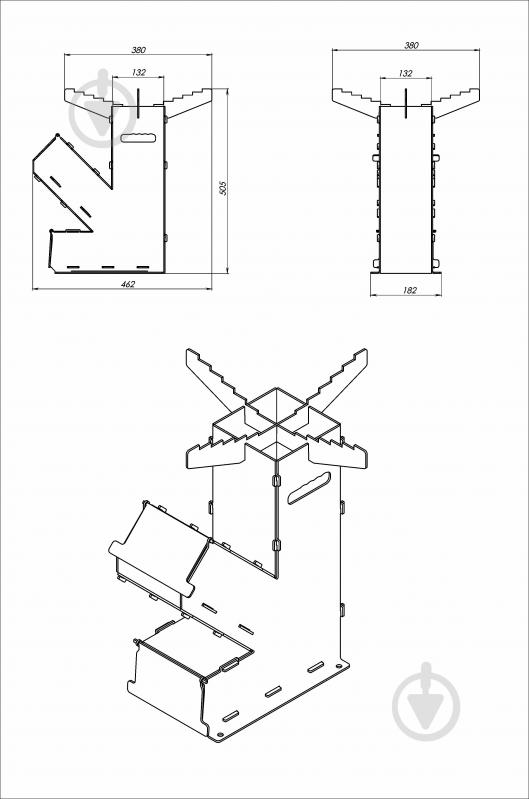 380
132
505
462
380
132
182