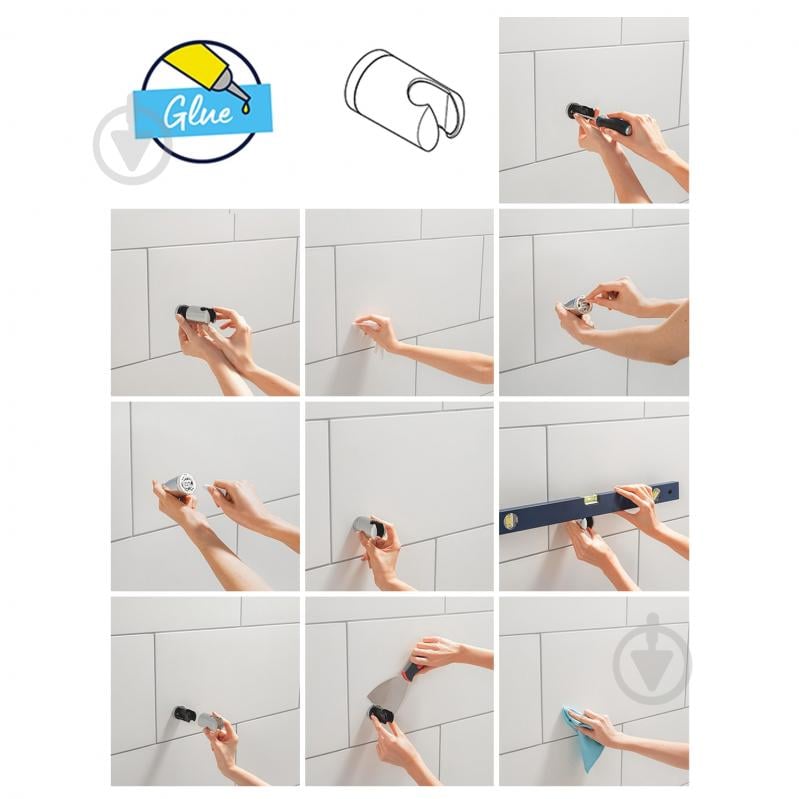 Glue