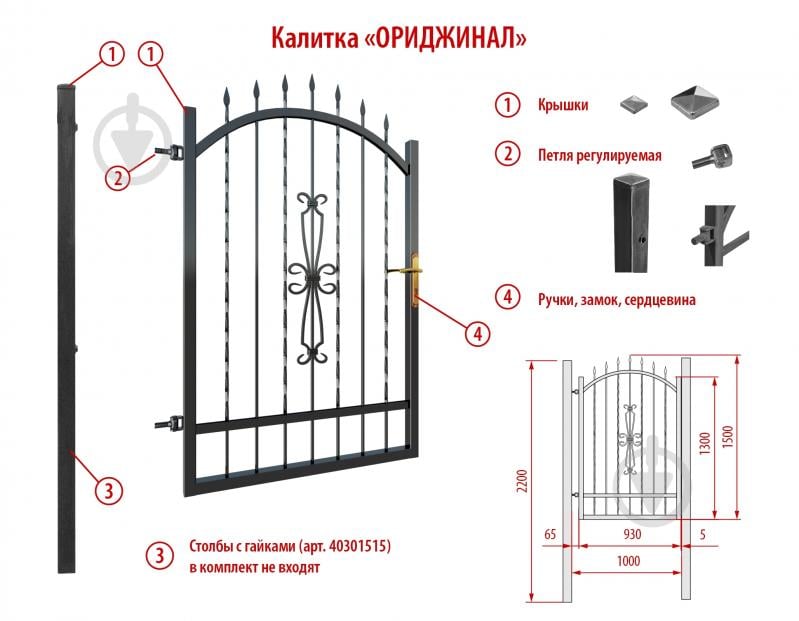 Калитка «ОРИДЖИНАЛ»

1
1
2
3
4

1 Крышки

2 Петля регулируемая

4 Ручки, замок, сердцевина

3 Столбы с гайками (арт. 40301515) в комплект не входят

2200
1300
1500
65
930
5
1000