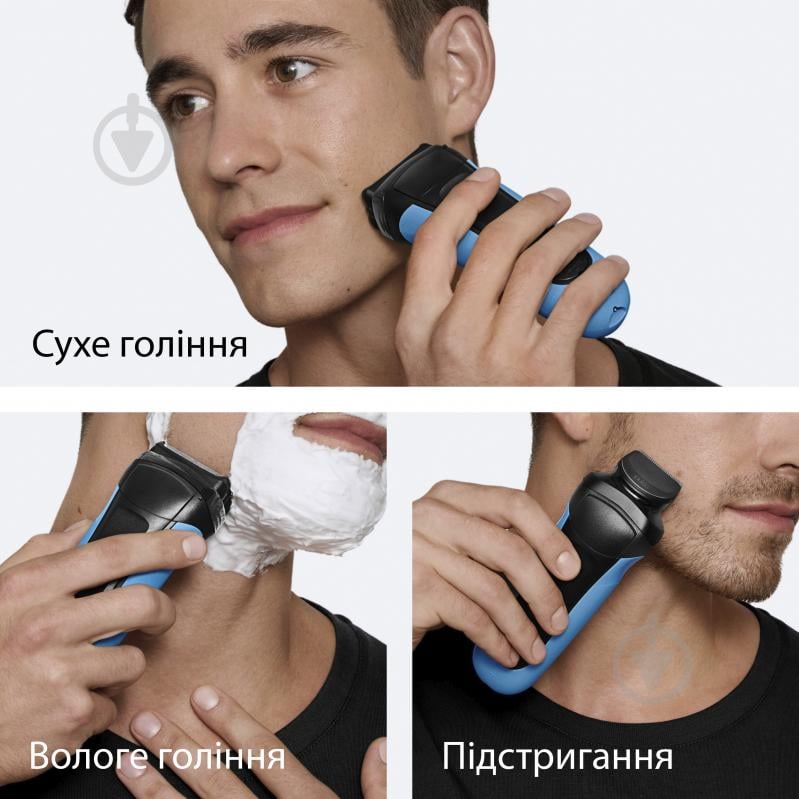 Сухе гоління

Вологе гоління

Підстригання