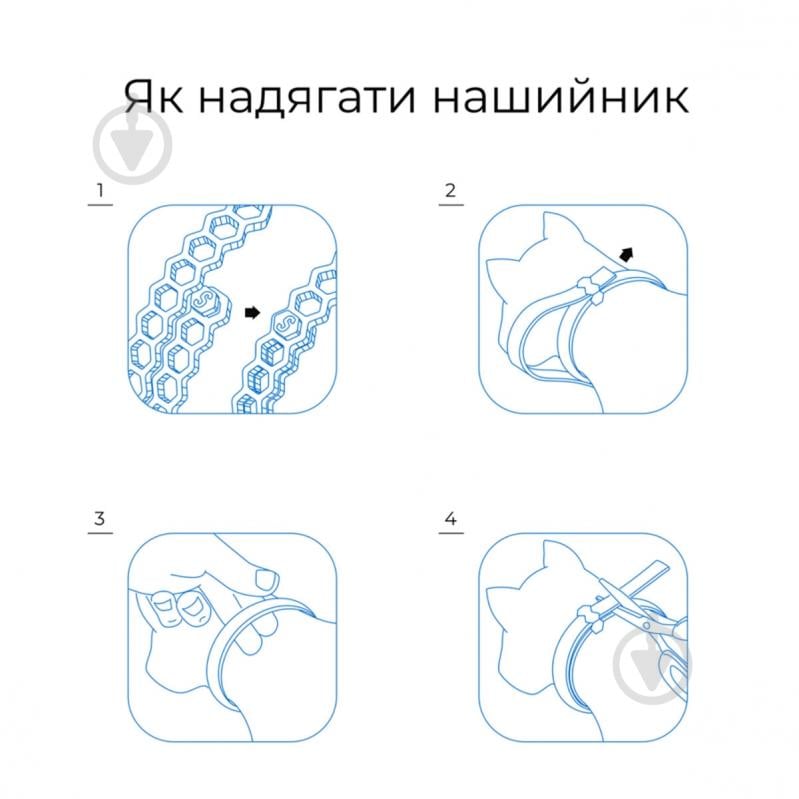 Як надягати нашийник

1

S

S

2

3

4