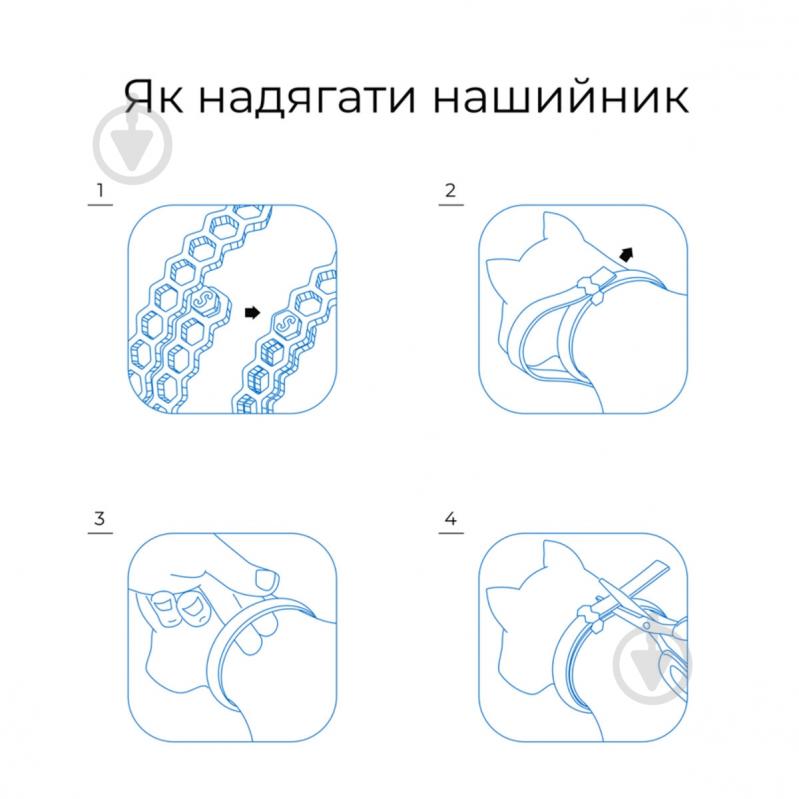 Як надягати нашийник

1

S

S

2

3

4