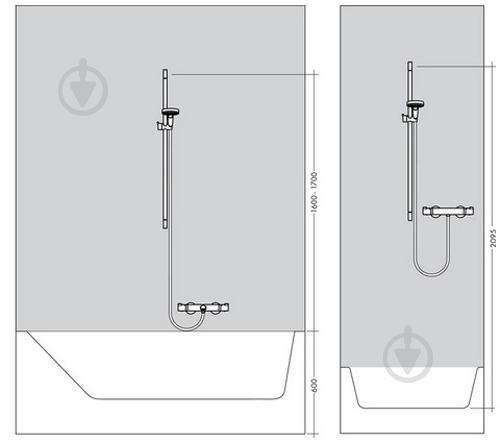 1600 - 1700

600

2095