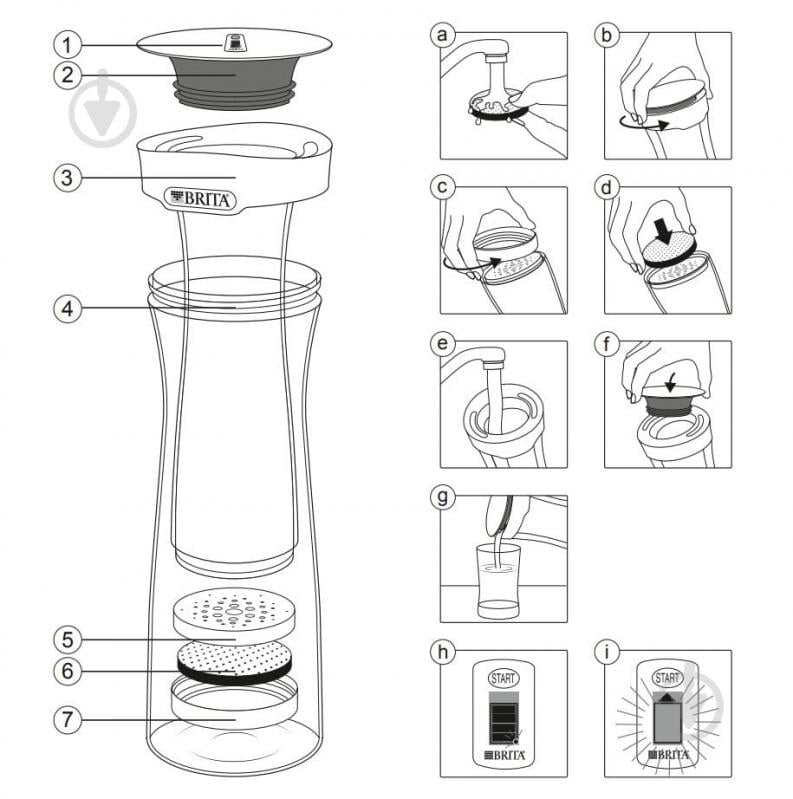 1
2
3
BRITA
4
5
6
7
a
b
c
d
e
f
g
h
START
BRITA
i
START
BRITA