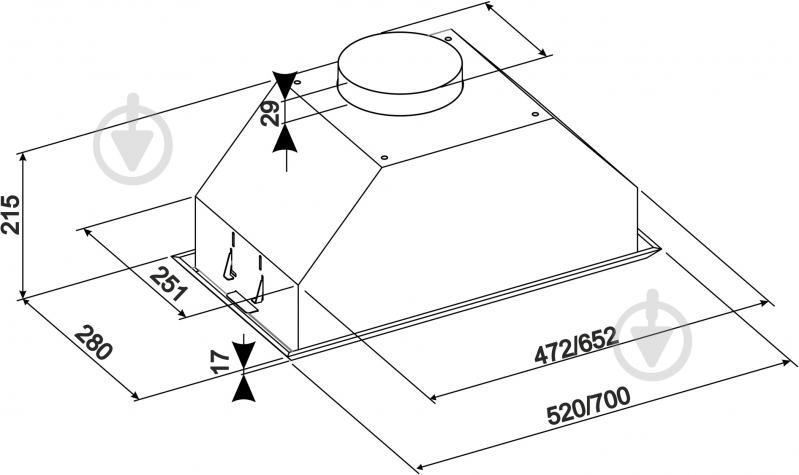 29
215
251
280
17
472/652
520/700