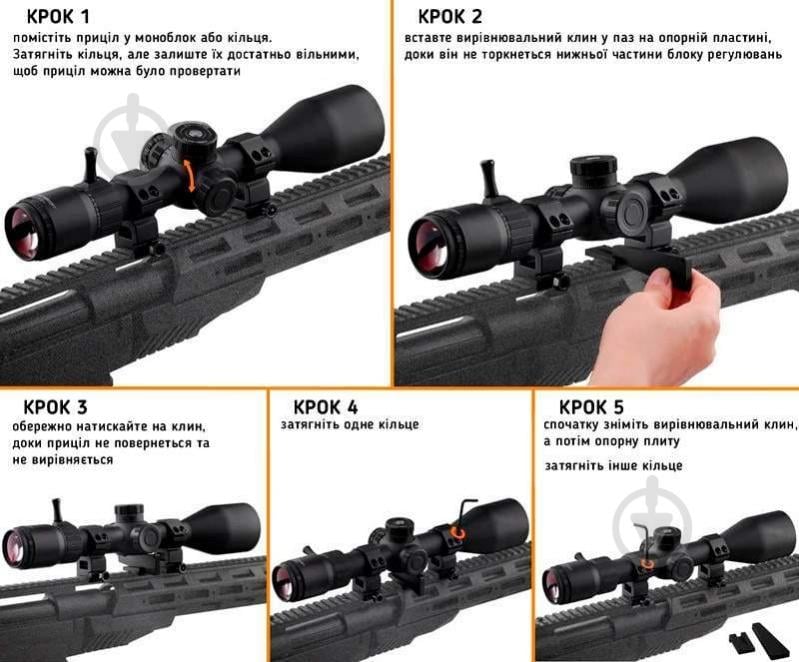 КРОК 1
помістіть приціл у моноблок або кільця. Затягніть кільця, але залиште їх достатньо вільними, щоб приціл можна було провертати

КРОК 2
вставте вирівнювальний клин у паз на опорній пластині, доки він не торкнеться нижньої частини блоку регулювань

КРОК 3
обережно натискайте на клин, доки приціл не повернеться та не вирівняється

КРОК 4
затягніть одне кільце

КРОК 5
спочатку зніміть вирівнювальний клин, а потім опорну плиту

затягніть інше кільце