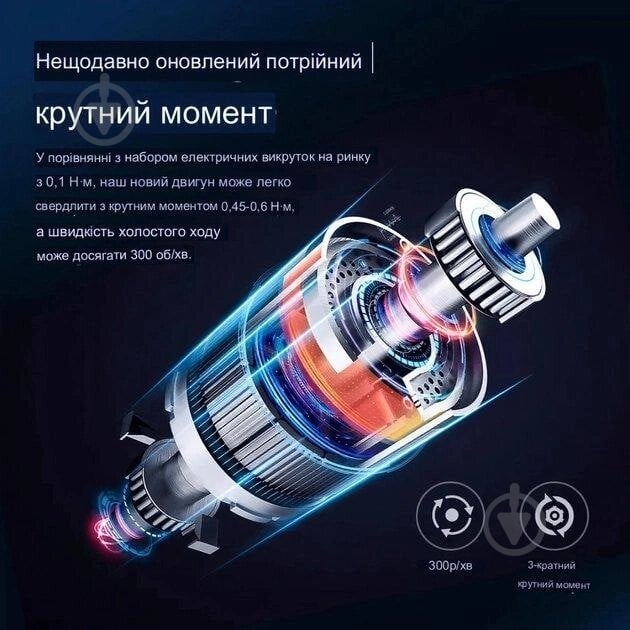 Нещодавно оновлений потрійний

крутний момент

У порівнянні з набором електричних викруток на ринку з 0,1 Н·м, наш новий двигун може легко свердлити з крутним моментом 0,45-0,6 Н·м, а швидкість холостого ходу може досягати 300 об/хв.

300р/хв

3-кратний крутний момент