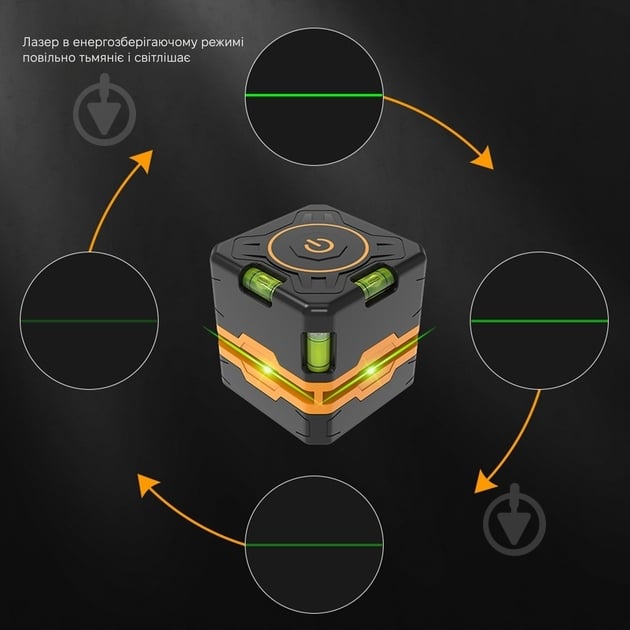 Лазер в енергозберігаючому режимі повільно тьмяніє і світлішає