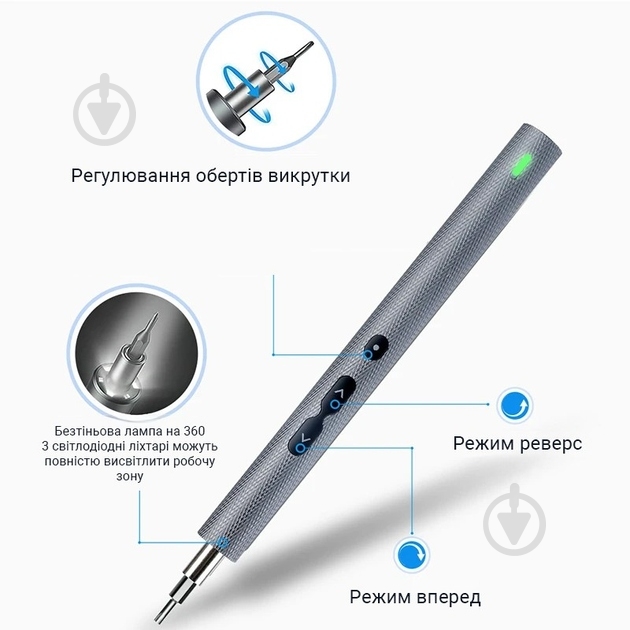 Регулювання обертів викрутки

Безтіньова лампа на 360
3 світлодіодні ліхтарі можуть повністю висвітлити робочу зону

Режим реверс

Режим вперед