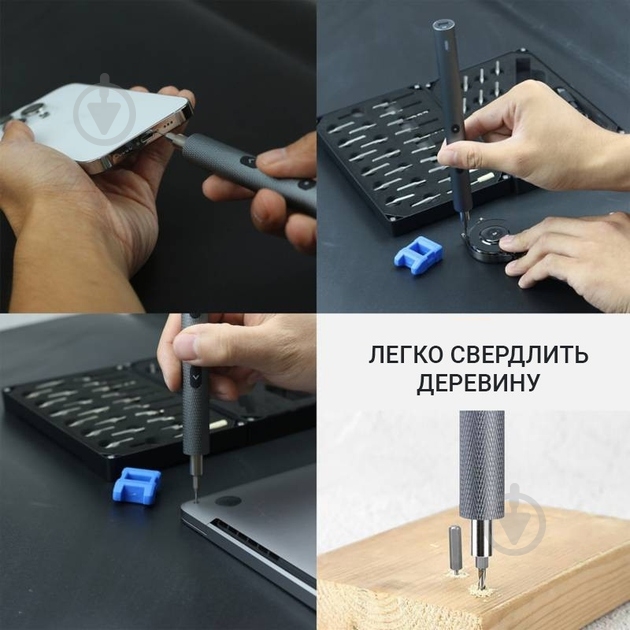 ЛЕГКО СВЕРДЛИТЬ ДЕРЕВИНУ