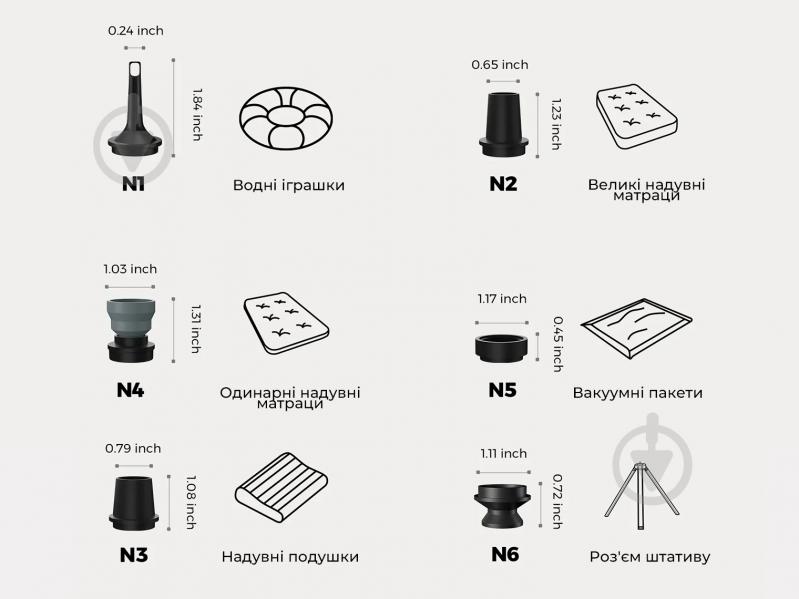 0.24 inch
1.84 inch
N1
Водні іграшки

0.65 inch
1.23 inch
N2
Великі надувні матраци

1.03 inch
1.31 inch
N4
Одинарні надувні матраци

1.17 inch
0.45 inch
N5
Вакуумні пакети

0.79 inch
1.08 inch
N3
Надувні подушки

1.11 inch
0.72 inch
N6
Роз'єм штативу