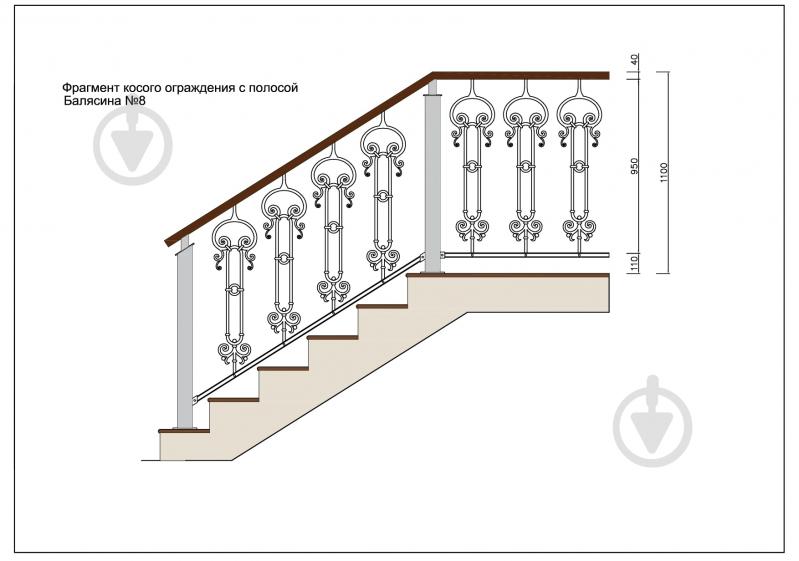 Фрагмент косого ограждения с полосой
Балясина №8

40
950
1100
110