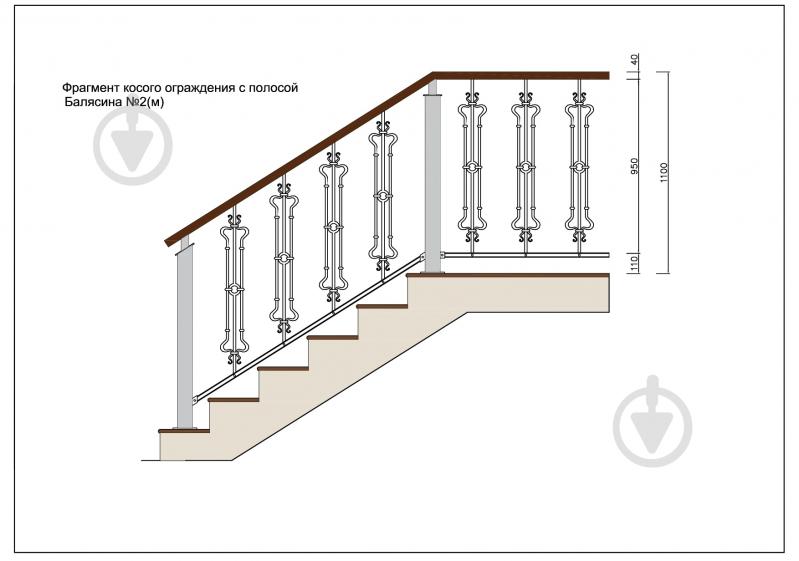 Фрагмент косого ограждения с полосой
Балясина №2(м)

40
950
1100
110