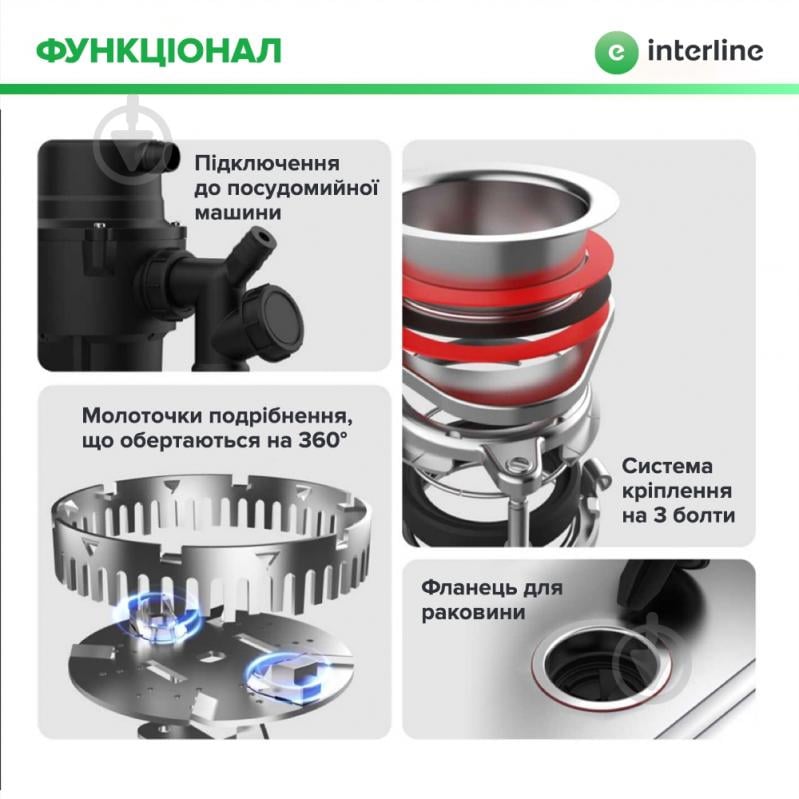 ФУНКЦІОНАЛ

e interline

Підключення до посудомийної машини

Молоточки подрібнення, що обертаються на 360°

Система кріплення на 3 болти

Фланець для раковини