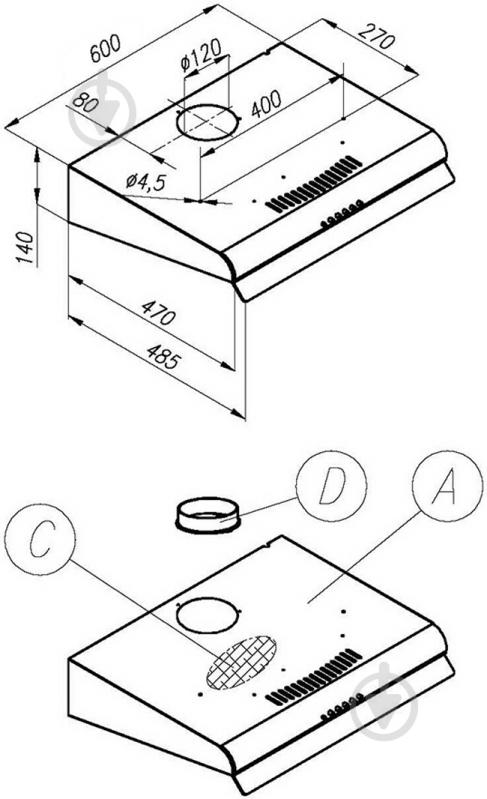 600
270
ø120
80
400
ø4,5
140
470
485
D
A
C