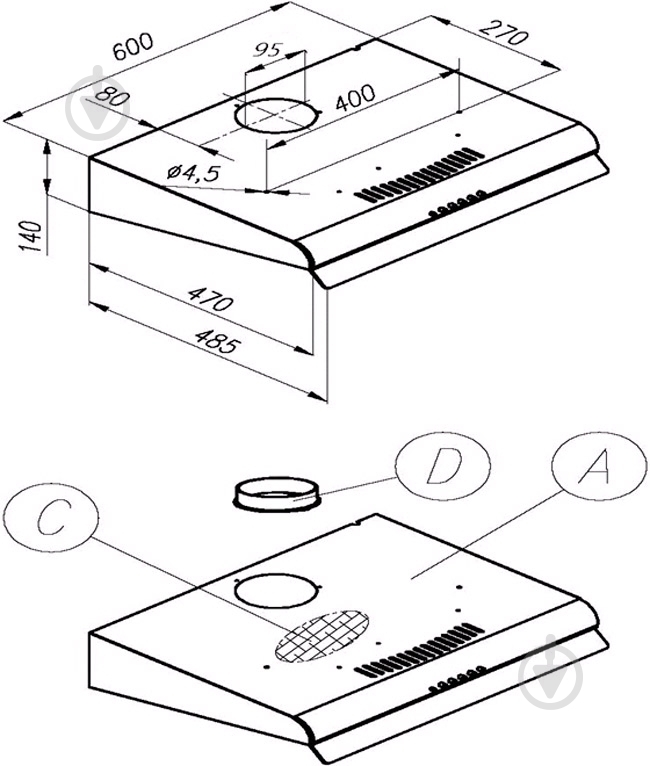 600
95
270
80
400
ø4,5
140
470
485
D
A
C