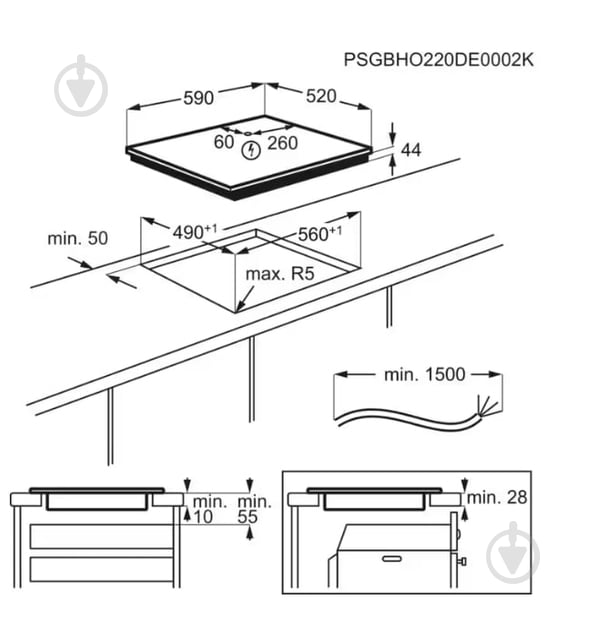 PSGBHO220DE0002K

590

520

60

260

44

min. 50

$490^{+1}$

$560^{+1}$

max. R5

min. 1500

min. 10

min. 55

min. 28