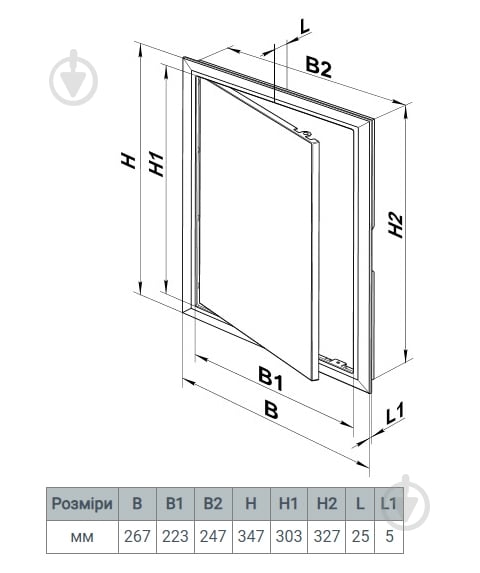 L
B2
H
H1
H2
B1
B
L1

| Розміри | B | B1 | B2 | H | H1 | H2 | L | L1 |
|---|---|---|---|---|---|---|---|---|
| мм | 267 | 223 | 247 | 347 | 303 | 327 | 25 | 5 |