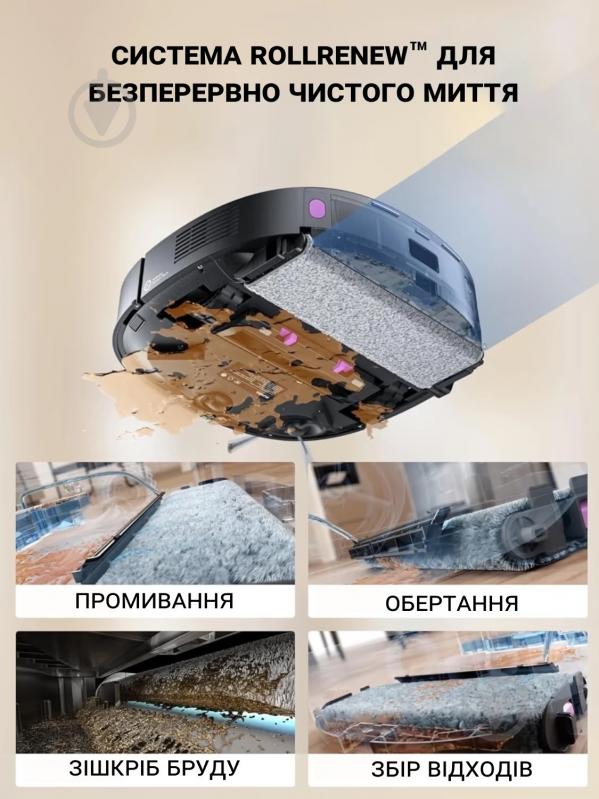 СИСТЕМА ROLLRENEW™ ДЛЯ БЕЗПЕРЕРВНО ЧИСТОГО МИТТЯ

ПРОМИВАННЯ

ОБЕРТАННЯ

ЗІШКРІБ БРУДУ

ЗБІР ВІДХОДІВ