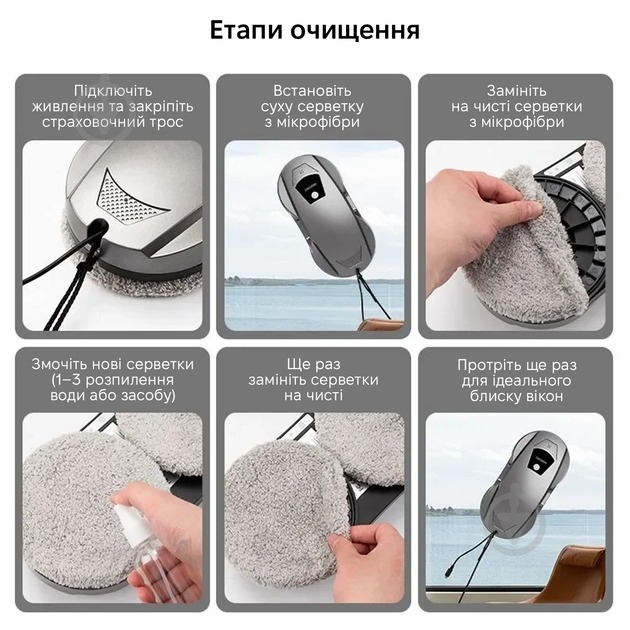 Етапи очищення

Підключіть живлення та закріпіть страховочний трос

Встановіть суху серветку з мікрофібри

Замініть на чисті серветки з мікрофібри

Змочіть нові серветки (1–3 розпилення води або засобу)

Ще раз замініть серветки на чисті

Протріть ще раз для ідеального блиску вікон