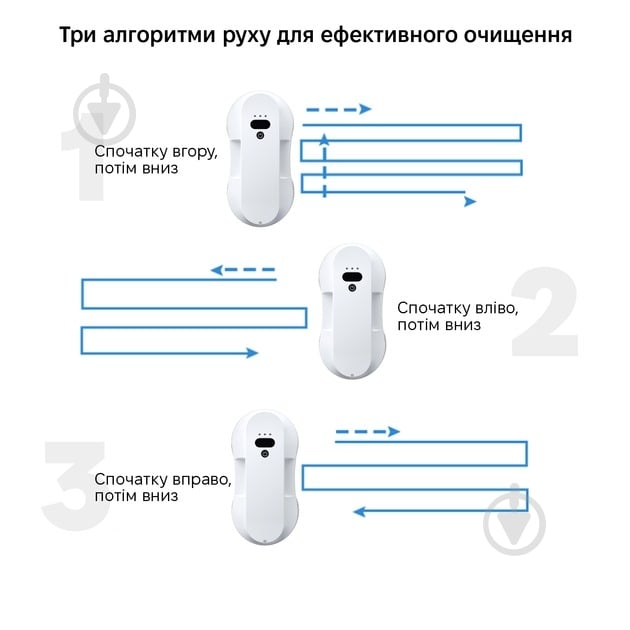 Три алгоритми руху для ефективного очищення

1

Спочатку вгору, потім вниз

2

Спочатку вліво, потім вниз

3

Спочатку вправо, потім вниз