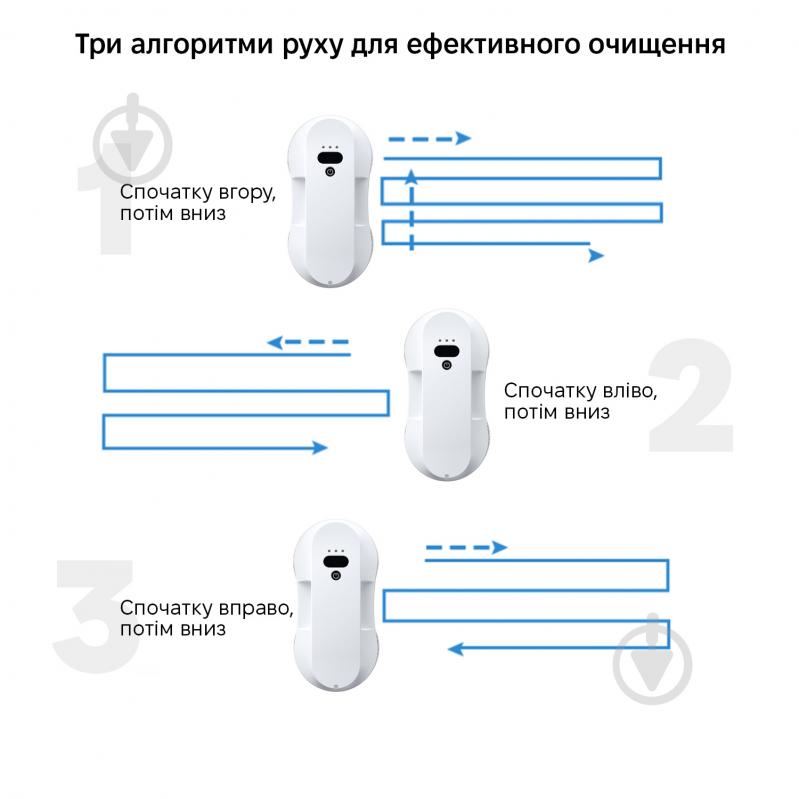 Три алгоритми руху для ефективного очищення

1

Спочатку вгору, потім вниз

2

Спочатку вліво, потім вниз

3

Спочатку вправо, потім вниз