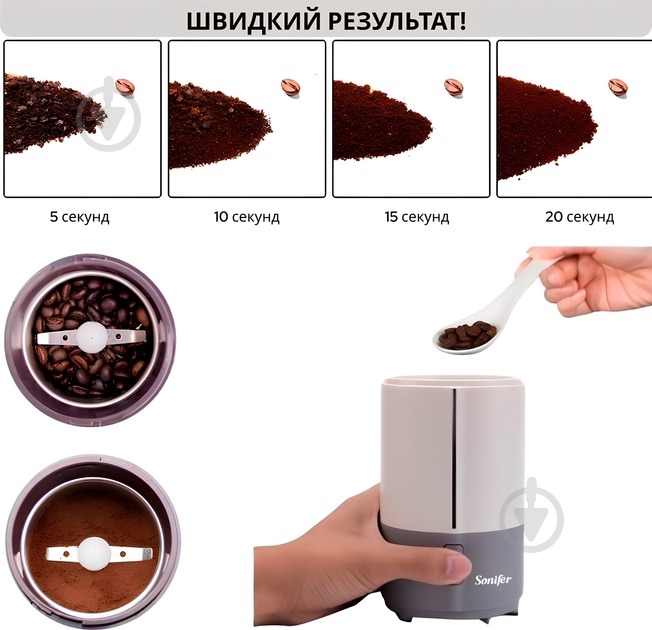 ШВИДКИЙ РЕЗУЛЬТАТ!

5 секунд

10 секунд

15 секунд

20 секунд

Sonifer