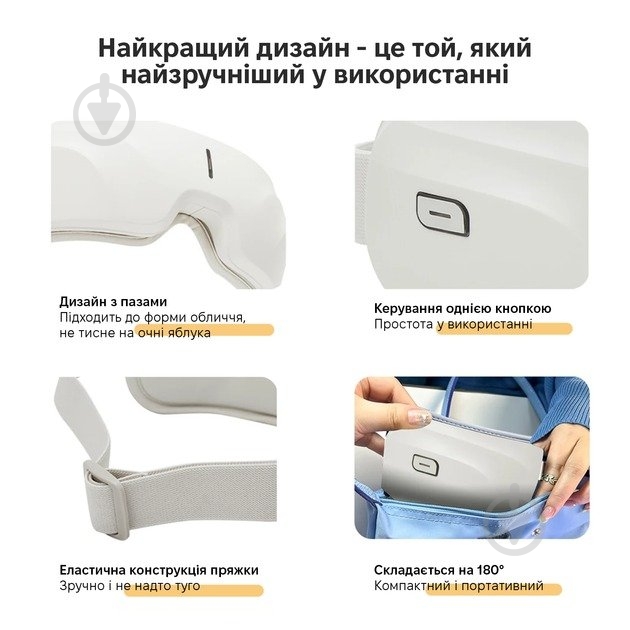 Найкращий дизайн - це той, який найзручніший у використанні

Дизайн з пазами
Підходить до форми обличчя, не тисне на очні яблука

Керування однією кнопкою
Простота у використанні

Еластична конструкція пряжки
Зручно і не надто туго

Складається на 180°
Компактний і портативний