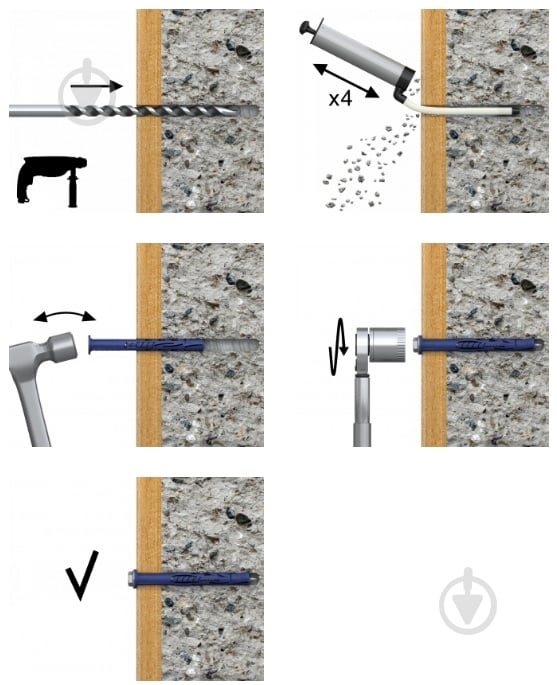 x4