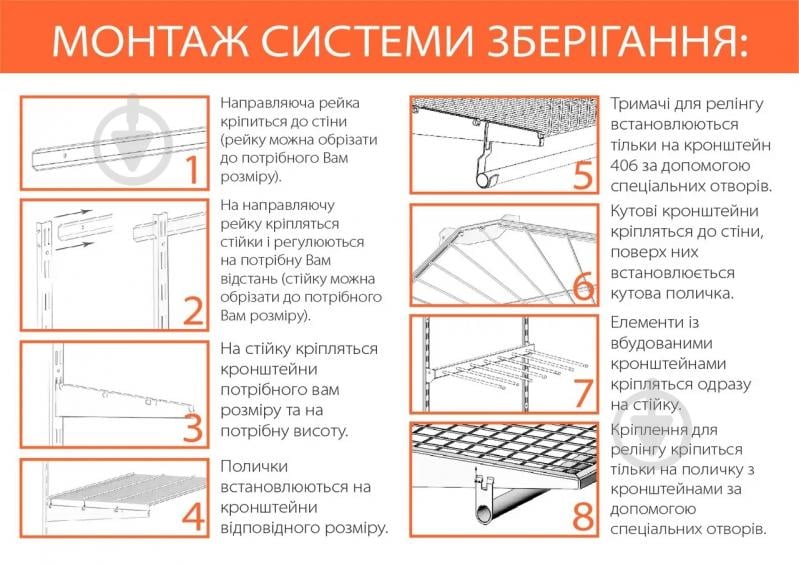 МОНТАЖ СИСТЕМИ ЗБЕРІГАННЯ:

1

Направляюча рейка кріпиться до стіни (рейку можна обрізати до потрібного Вам розміру).

2

На направляючу рейку кріпляться стійки і регулюються на потрібну Вам відстань (стійку можна обрізати до потрібного Вам розміру).

3

На стійку кріпляться кронштейни потрібного вам розміру та на потрібну висоту.

4

Полички встановлюються на кронштейни відповідного розміру.

5

Тримачі для релінгу встановлюються тільки на кронштейн 406 за допомогою спеціальних отворів.

6

Кутові кронштейни кріпляться до стіни, поверх них встановлюється кутова поличка.

7

Елементи із вбудованими кронштейнами кріпляться одразу на стійку.

8

Кріплення для релінгу кріпиться тільки на поличку з кронштейнами за допомогою спеціальних отворів.