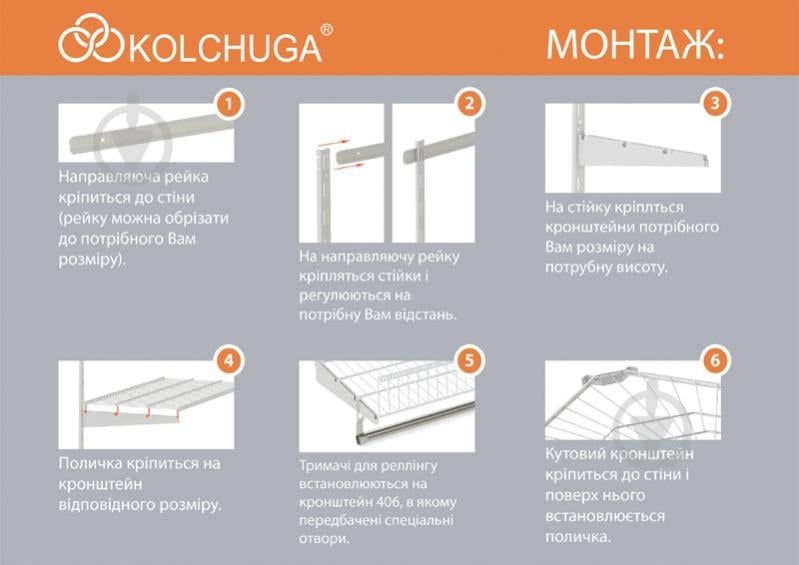 KOLCHUGA®

МОНТАЖ:

1

Направляюча рейка кріпиться до стіни (рейку можна обрізати до потрібного Вам розміру).

2

На направляючу рейку кріпляться стійки і регулюються на потрібну Вам відстань.

3

На стійку кріплться кронштейни потрібного Вам розміру на потрубну висоту.

4

Поличка кріпиться на кронштейн відповідного розміру.

5

Тримачі для реллінгу встановлюються на кронштейн 406, в якому передбачені спеціальні отвори.

6

Кутовий кронштейн кріпиться до стіни і поверх нього встановлюється поличка.