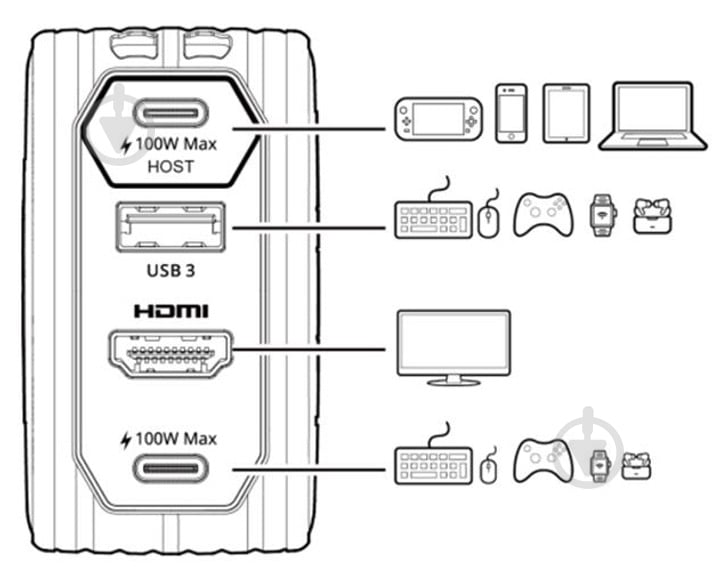 100W Max
HOST

USB 3

HDMI

100W Max