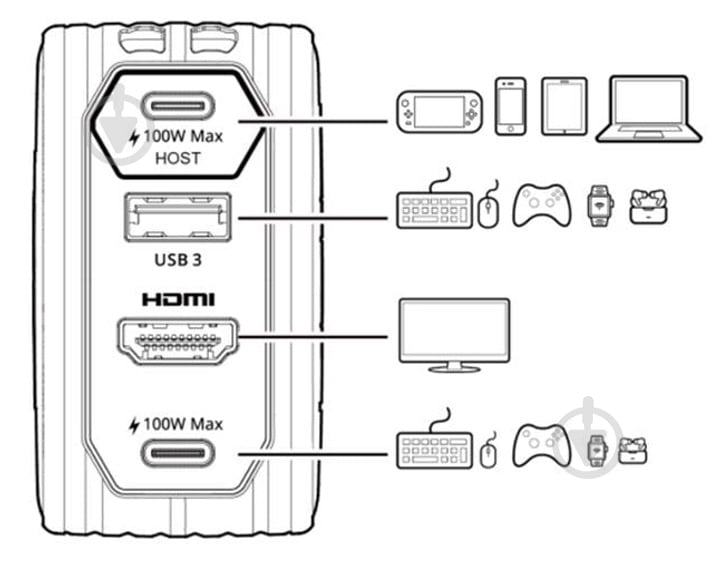 100W Max
HOST

USB 3

HDMI

100W Max